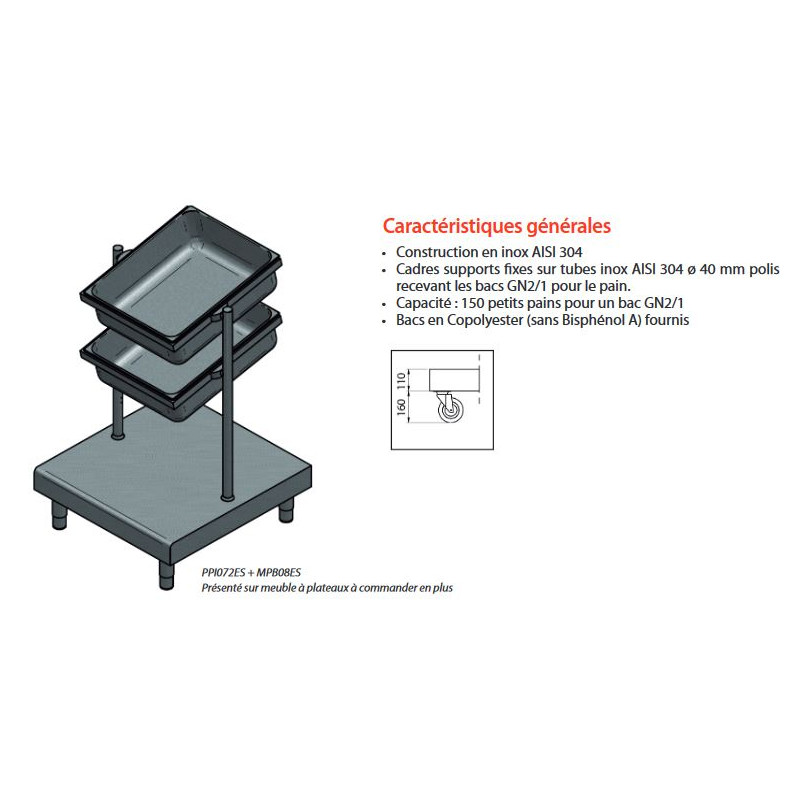 Caractéristiques générales

• Construction en inox AISI 304
• Cadres supports fixes sur tubes inox AISI 304 ø 40 mm polis recevant les bacs GN2/1 pour le pain.
• Capacité : 150 petits pains pour un bac GN2/1
• Bacs en Copolyester (sans Bisphénol A) fournis

110
160

PPI072ES + MPB08ES
Présenté sur meuble à plateaux à commander en plus